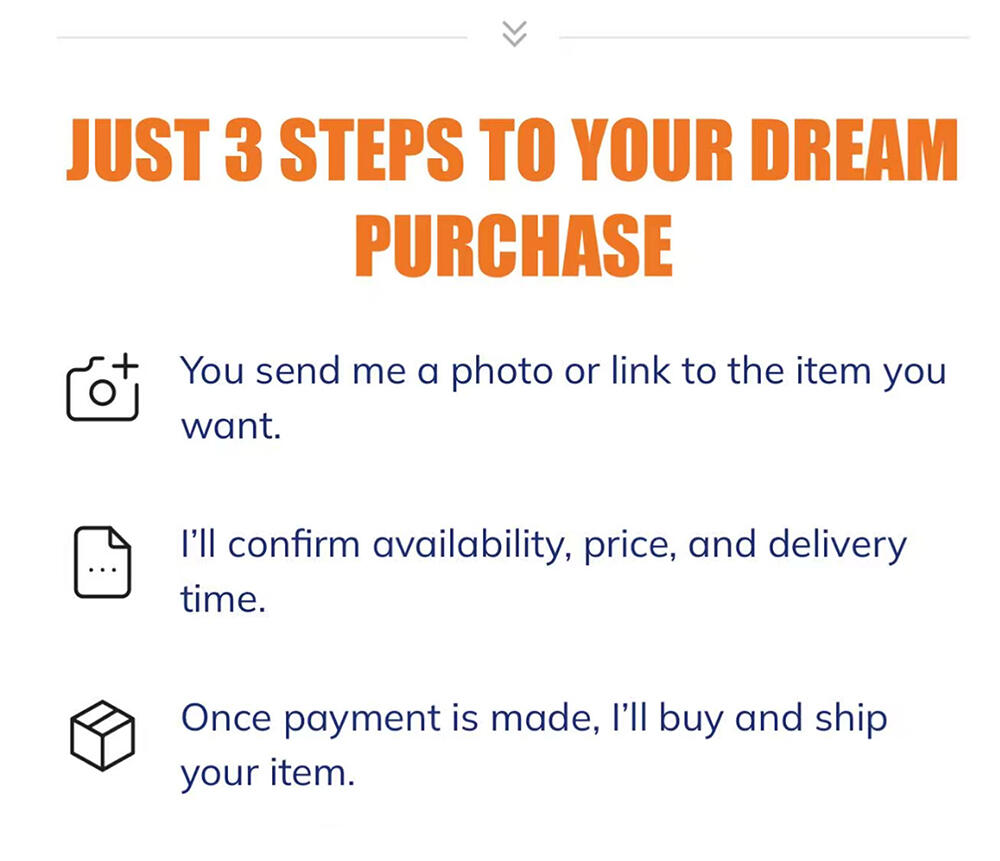 JUST 3 STEPS TO YOUR DREAM PURCHASE

You send me a photo or link to the item you want.

I'll confirm availability, price, and delivery time.

Once payment is made, I'll buy and ship your item.